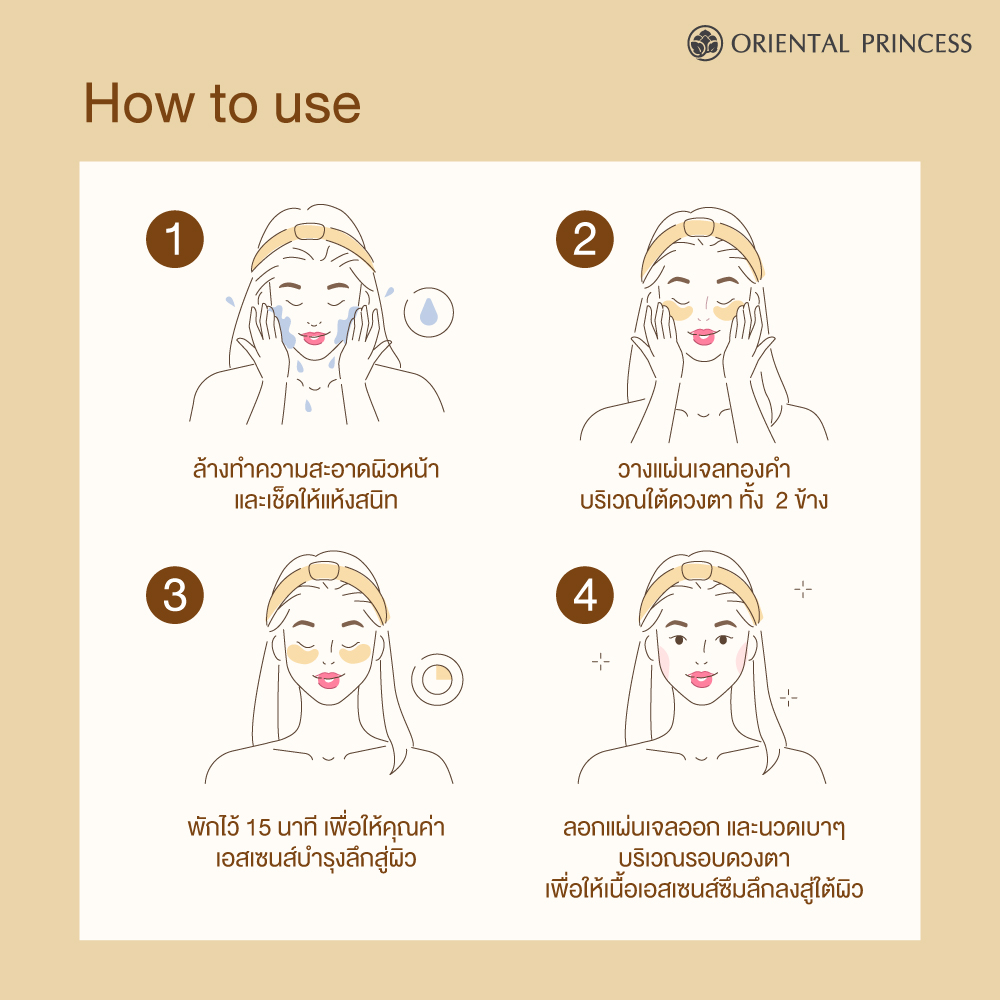 ORIENTAL PRINCESS

How to use

1

ล้างทำความสะอาดผิวหน้า และเช็ดให้แห้งสนิท

2

วางแผ่นเจลทองคำ บริเวณใต้ดวงตา ทั้ง 2 ข้าง

3

พักไว้ 15 นาที เพื่อให้คุณค่า เอสเซนส์บำรุงลึกสู่ผิว

4

ลอกแผ่นเจลออก และนวดเบาๆ บริเวณรอบดวงตา เพื่อให้เนื้อเอสเซนส์ซึมลึกลงสู่ใต้ผิว