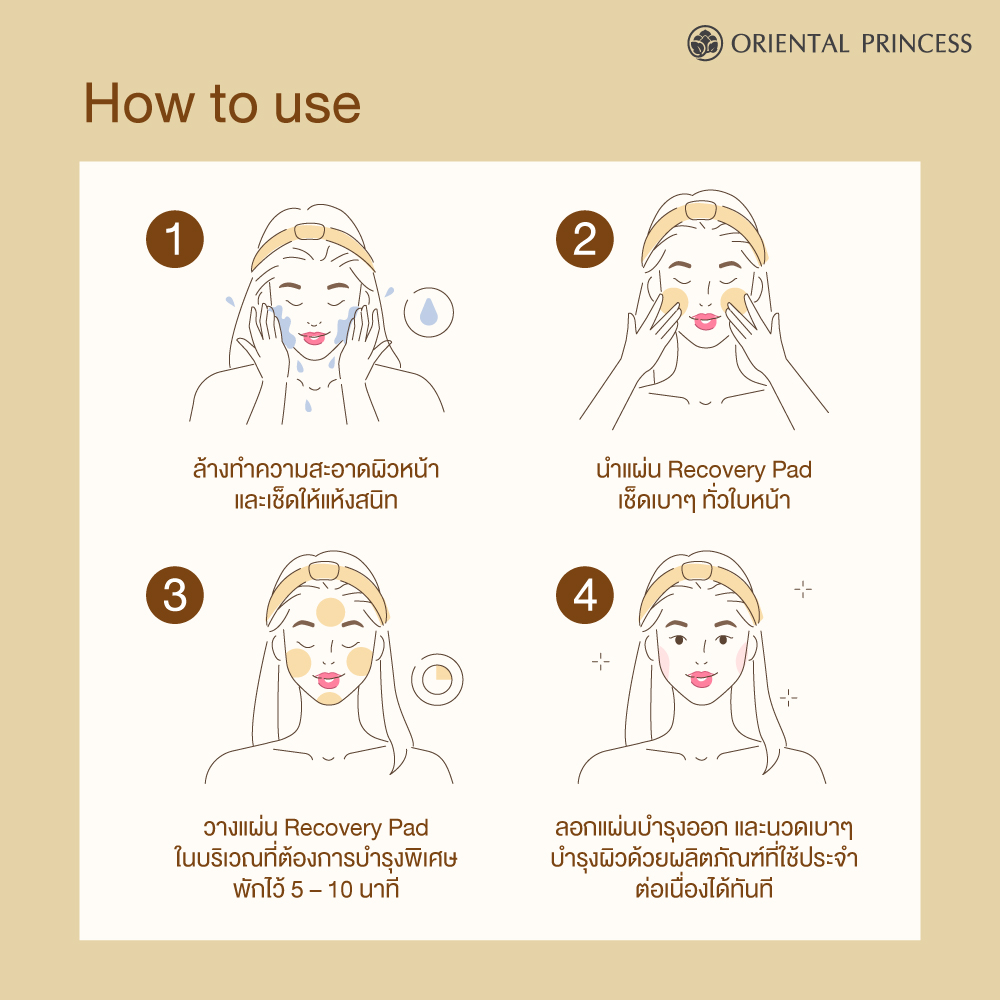 ORIENTAL PRINCESS

How to use

1

ล้างทำความสะอาดผิวหน้า และเช็ดให้แห้งสนิท

2

นำแผ่น Recovery Pad เช็ดเบาๆ ทั่วใบหน้า

3

วางแผ่น Recovery Pad ในบริเวณที่ต้องการบำรุงพิเศษ พักไว้ 5 – 10 นาที

4

ลอกแผ่นบำรุงออก และนวดเบาๆ บำรุงผิวด้วยผลิตภัณฑ์ที่ใช้ประจำ ต่อเนื่องได้ทันที